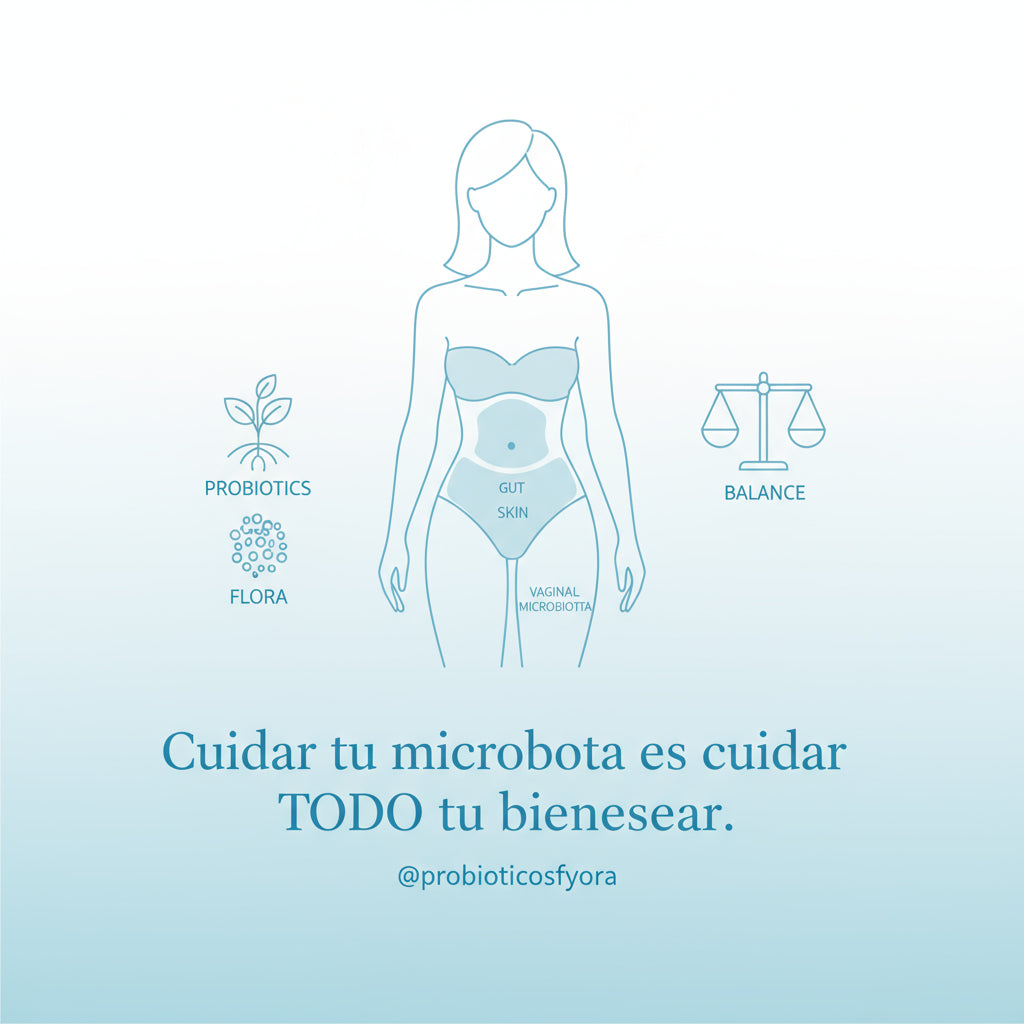 PROBIOTICS

FLORA

GUT

SKIN

VAGINAL MICROBIOTTA

BALANCE

Cuidar tu microbota es cuidar TODO tu bienesear.

@probioticosfyora